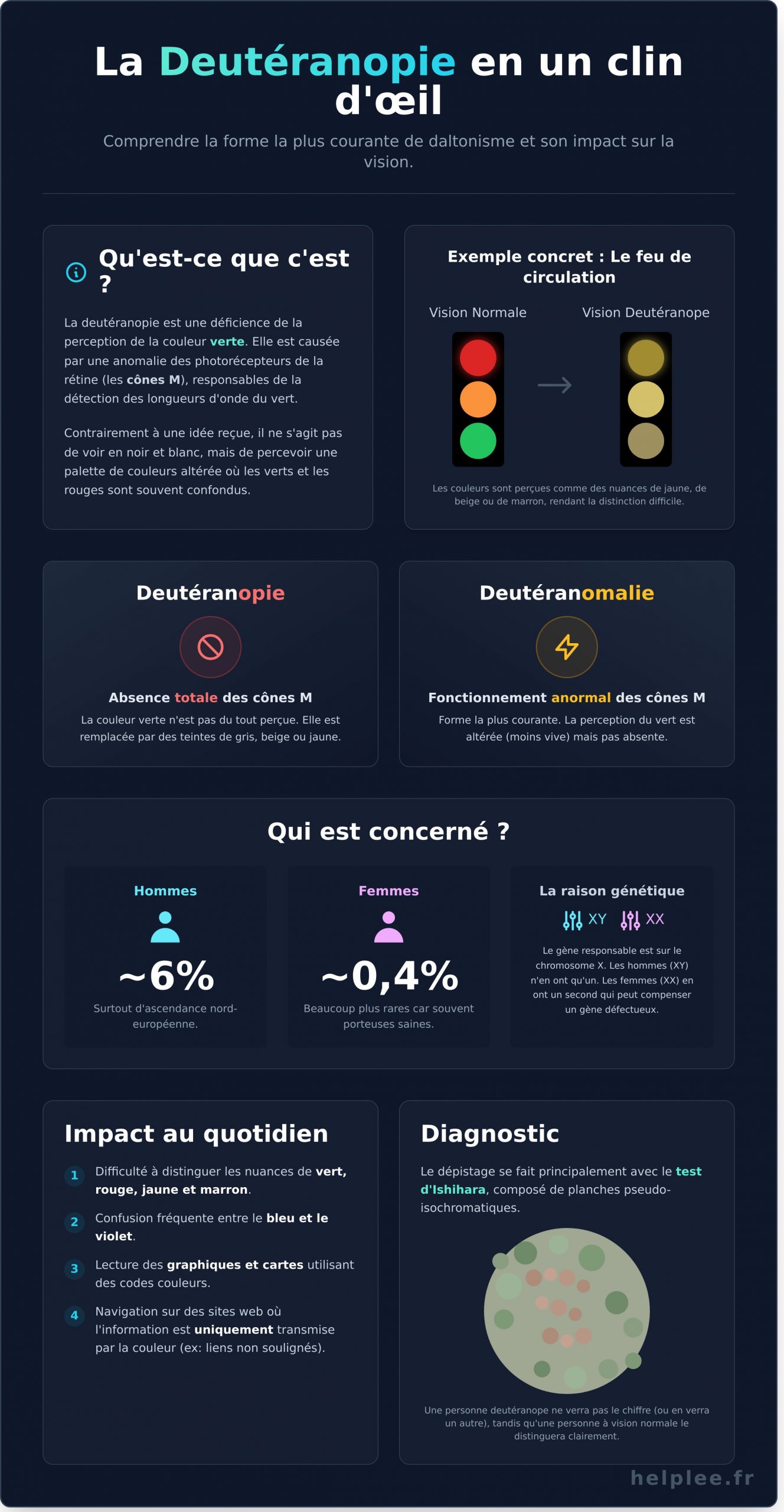 La Deutéranopie en un clin d'œil

Comprendre la forme la plus courante de daltonisme et son impact sur la vision.

Qu'est-ce que c'est ?

La deutéranopie est une déficience de la perception de la couleur verte. Elle est causée par une anomalie des photorécepteurs de la rétine (les cônes M), responsables de la détection des longueurs d'onde du vert.

Contrairement à une idée reçue, il ne s'agit pas de voir en noir et blanc, mais de percevoir une palette de couleurs altérée où les verts et les rouges sont souvent confondus.

Exemple concret : Le feu de circulation

Vision Normale

Vision Deutéranope

Les couleurs sont perçues comme des nuances de jaune, de beige ou de marron, rendant la distinction difficile.

Deutéranopie

Absence totale des cônes M

La couleur verte n'est pas du tout perçue. Elle est remplacée par des teintes de gris, beige ou jaune.

Deutéranomalie

Fonctionnement anormal des cônes M

Forme la plus courante. La perception du vert est altérée (moins vive) mais pas absente.

Qui est concerné ?

Hommes

~6%

Surtout d'ascendance nord-européenne.

Femmes

~0,4%

Beaucoup plus rares car souvent porteuses saines.

La raison génétique

XY XX

Le gène responsable est sur le chromosome X. Les hommes (XY) n'en ont qu'un. Les femmes (XX) en ont un second qui peut compenser un gène défectueux.

Impact au quotidien

1 Difficulté à distinguer les nuances de vert, rouge, jaune et marron.

2 Confusion fréquente entre le bleu et le violet.

3 Lecture des graphiques et cartes utilisant des codes couleurs.

4 Navigation sur des sites web où l'information est uniquement transmise par la couleur (ex: liens non soulignés).

Diagnostic

Le dépistage se fait principalement avec le test d'Ishihara, composé de planches pseudo-isochromatiques.

Une personne deutéranope ne verra pas le chiffre (ou en verra un autre), tandis qu'une personne à vision normale le distinguera clairement.

helplee.fr